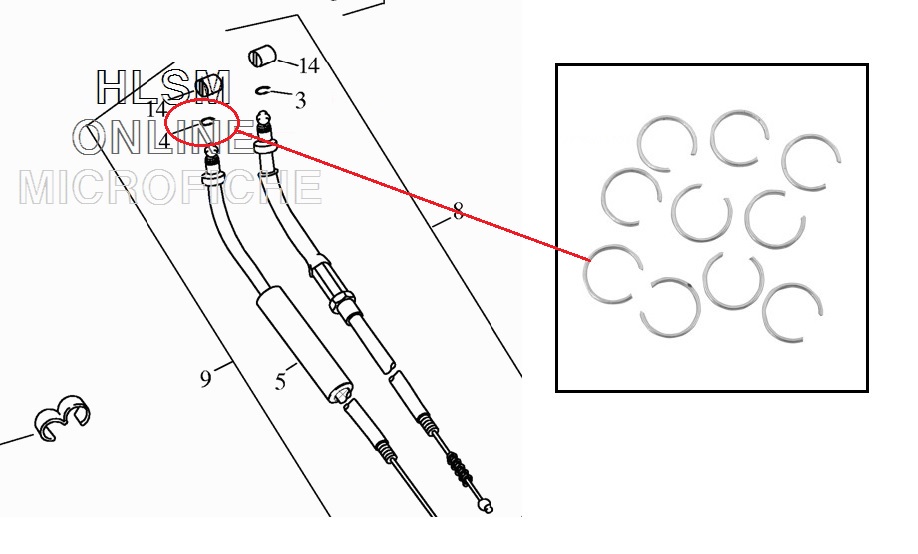 HLSM
ONLINE
MICROFICHE

14
3
14
4
8
9
5