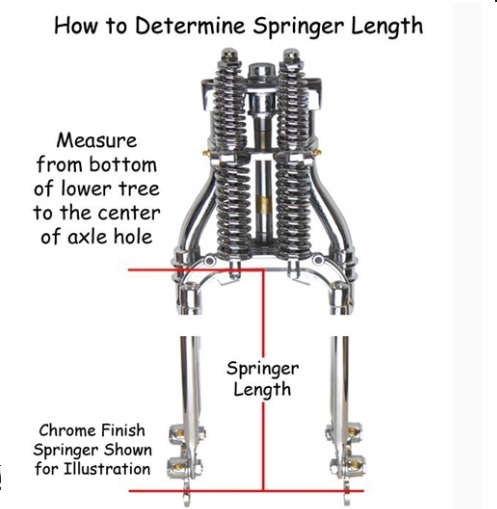 How to Determine Springer Length

Measure from bottom of lower tree to the center of axle hole

Springer Length

Chrome Finish Springer Shown for Illustration