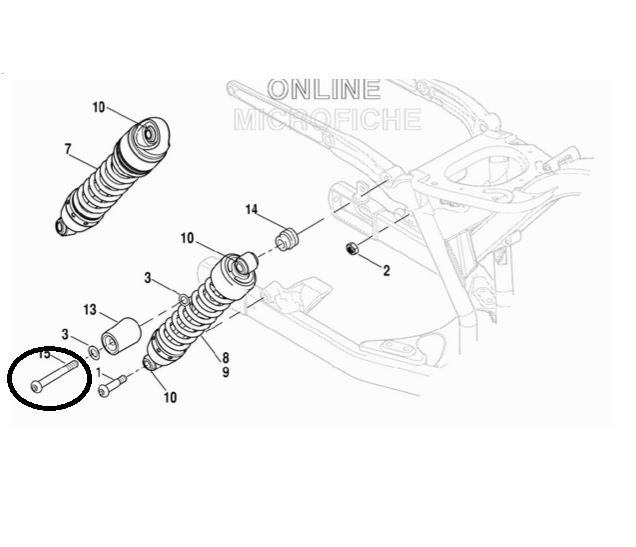 ONLINE
MICROFICHE

10
7
14
10
2
3
13
3
15
1
8
9
10