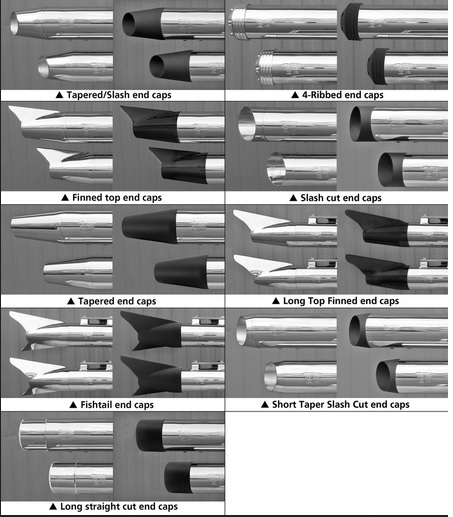 ▲ Tapered/Slash end caps

▲ 4-Ribbed end caps

▲ Finned top end caps

▲ Slash cut end caps

▲ Tapered end caps

▲ Long Top Finned end caps

▲ Fishtail end caps

▲ Short Taper Slash Cut end caps

▲ Long straight cut end caps